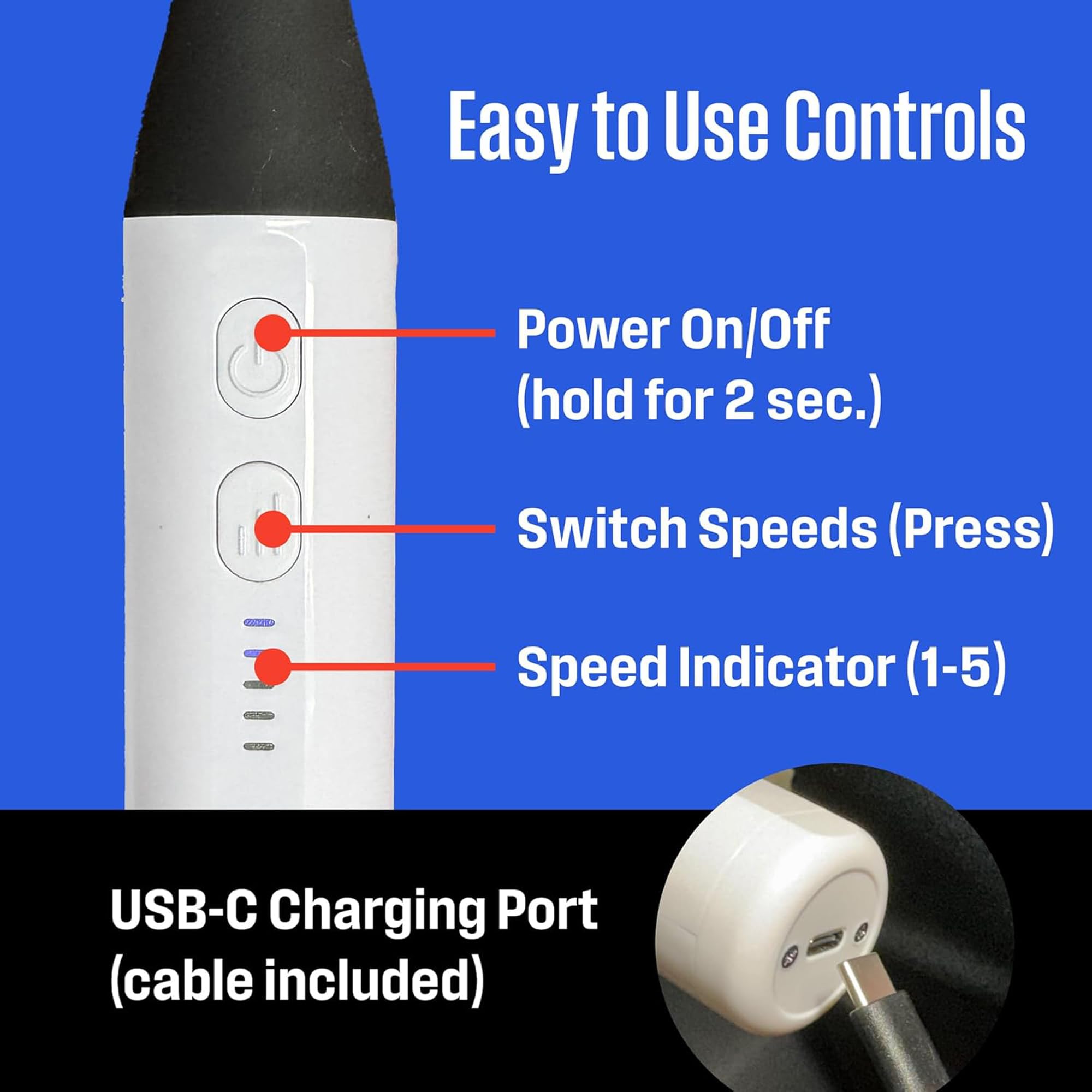 Easy to Use Controls

Power On/Off
(hold for 2 sec.)

Switch Speeds (Press)

Speed Indicator (1-5)

USB-C Charging Port
(cable included)